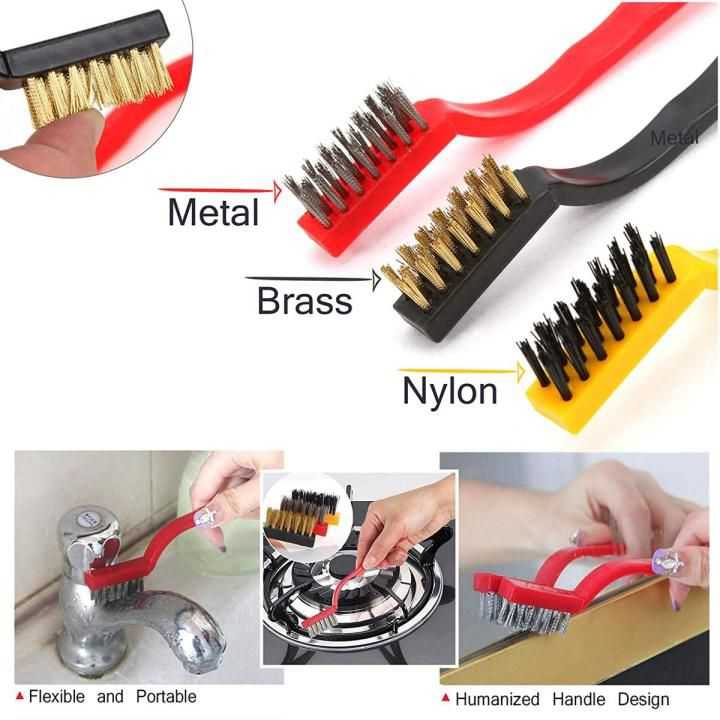 Metal

Metal

Brass

Nylon

▲ Flexible and Portable

▲ Humanized Handle Design